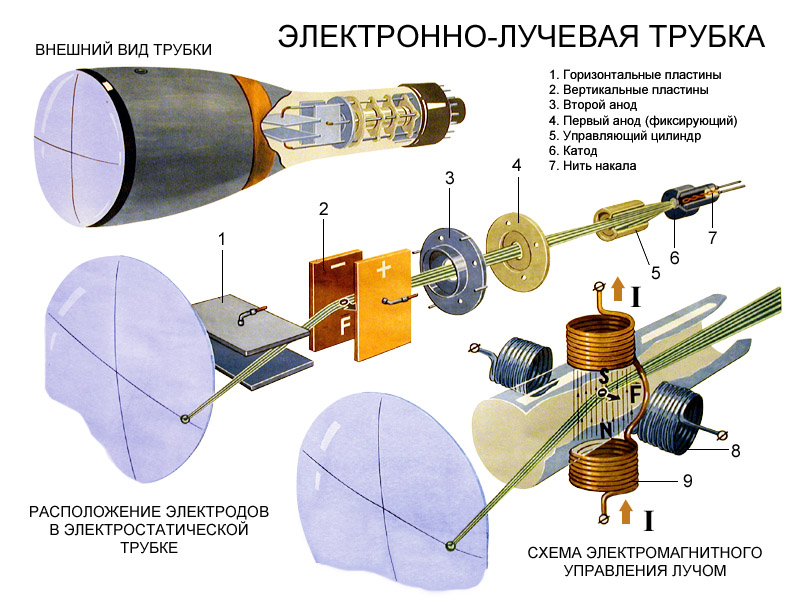 ЭЛЕКТРОННО-ЛУЧЕВАЯ ТРУБКА

ВНЕШНИЙ ВИД ТРУБКИ

1. Горизонтальные пластины
2. Вертикальные пластины
3. Второй анод
4. Первый анод (фиксирующий)
5. Управляющий цилиндр
6. Катод
7. Нить накала

1
2
3
4
5
6
7

−
+
F

I
S
F
N
8
9
I

РАСПОЛОЖЕНИЕ ЭЛЕКТРОДОВ В ЭЛЕКТРОСТАТИЧЕСКОЙ ТРУБКЕ

СХЕМА ЭЛЕКТРОМАГНИТНОГО УПРАВЛЕНИЯ ЛУЧОМ